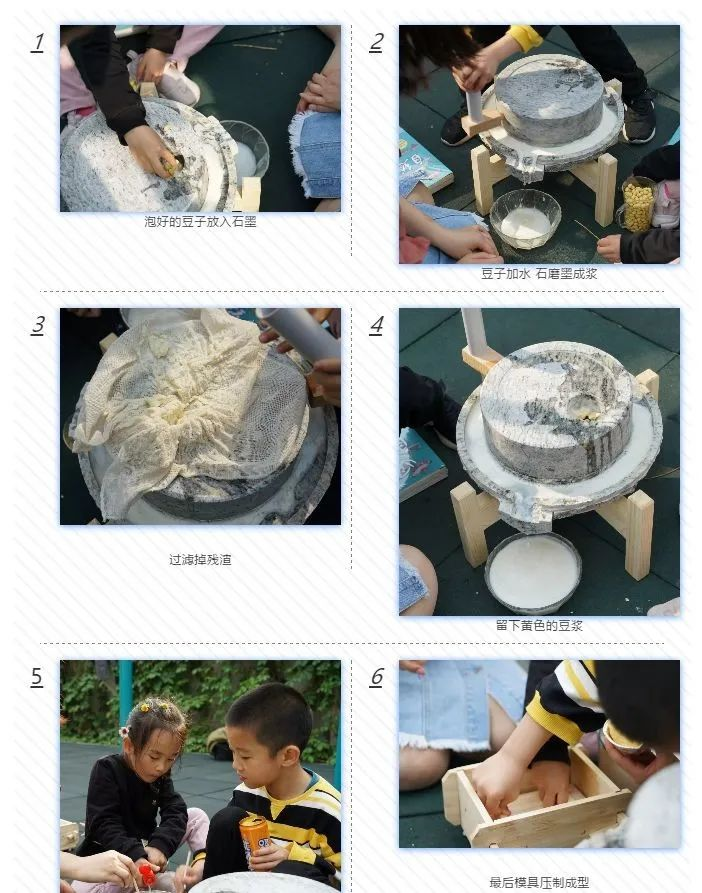 1

泡好的豆子放入石墨

2

豆子加水 石磨墨成浆

3

过滤掉残渣

4

留下黄色的豆浆

5

6

最后模具压制成型